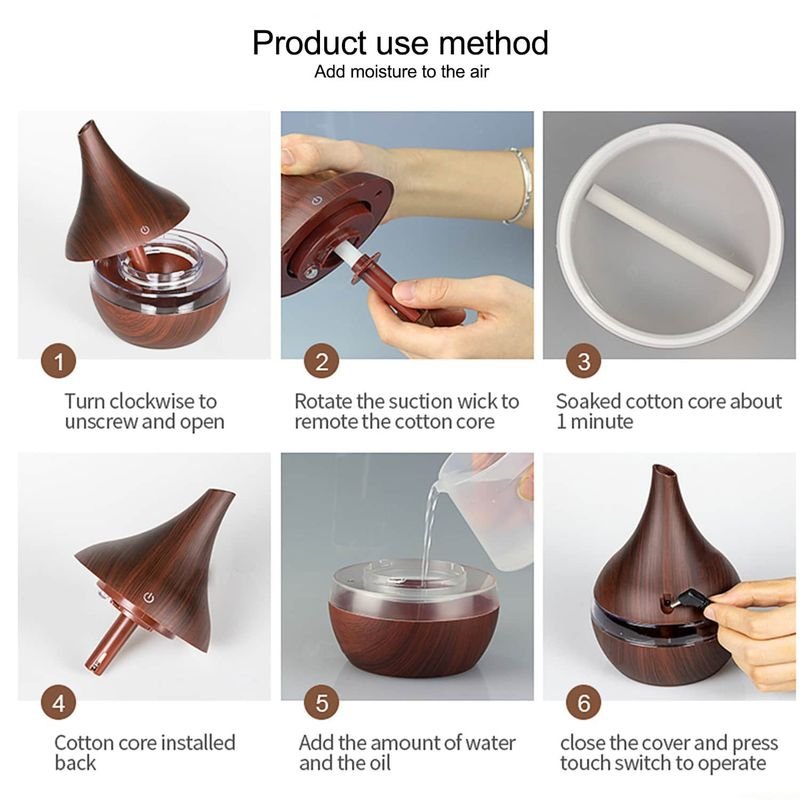 Product use method
Add moisture to the air

1
Turn clockwise to unscrew and open

2
Rotate the suction wick to remote the cotton core

3
Soaked cotton core about 1 minute

4
Cotton core installed back

5
Add the amount of water and the oil

6
close the cover and press touch switch to operate